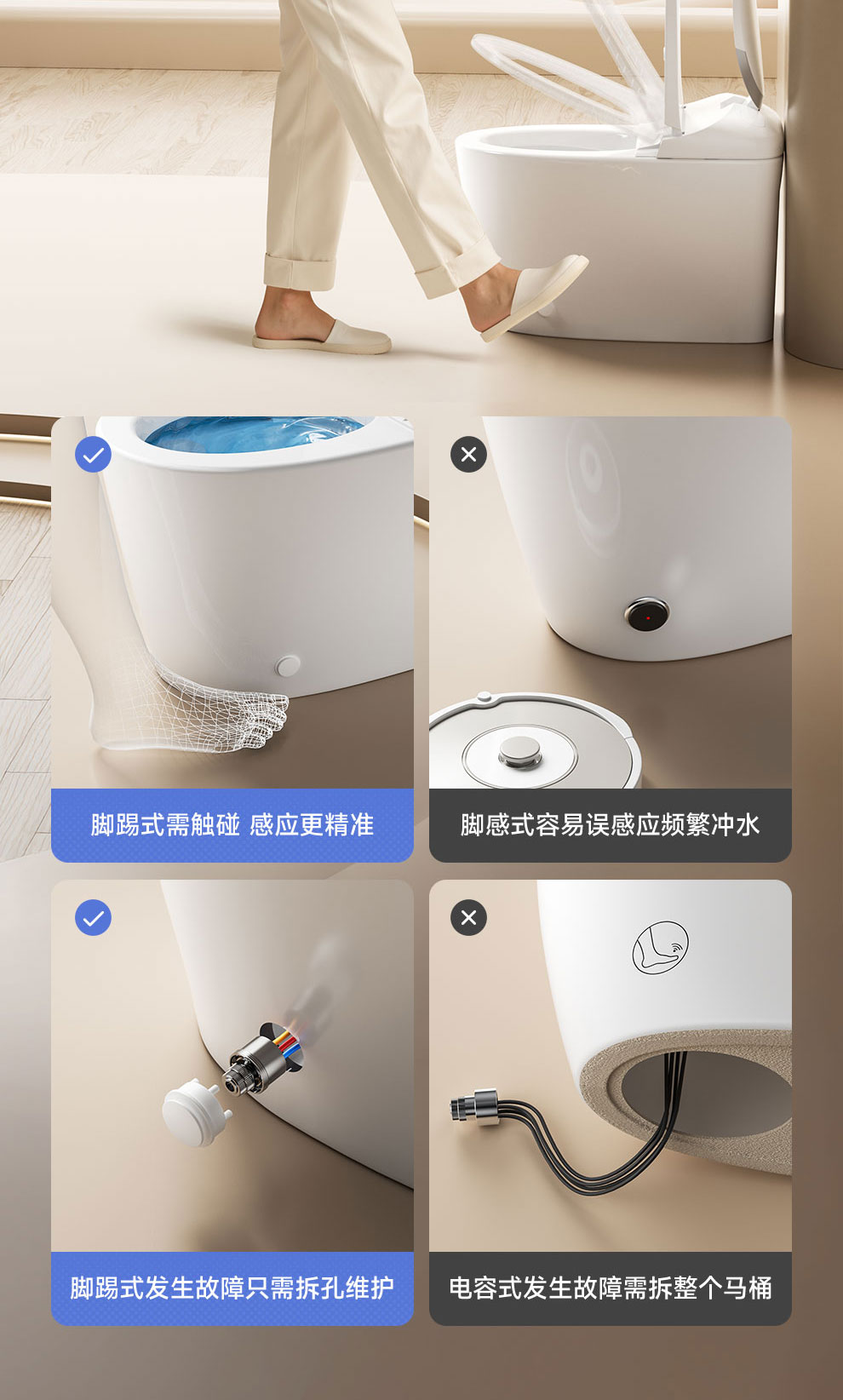 脚踢式需触碰 感应更精准

脚感式容易误感应频繁冲水

脚踢式发生故障只需拆孔维护

电容式发生故障需拆整个马桶