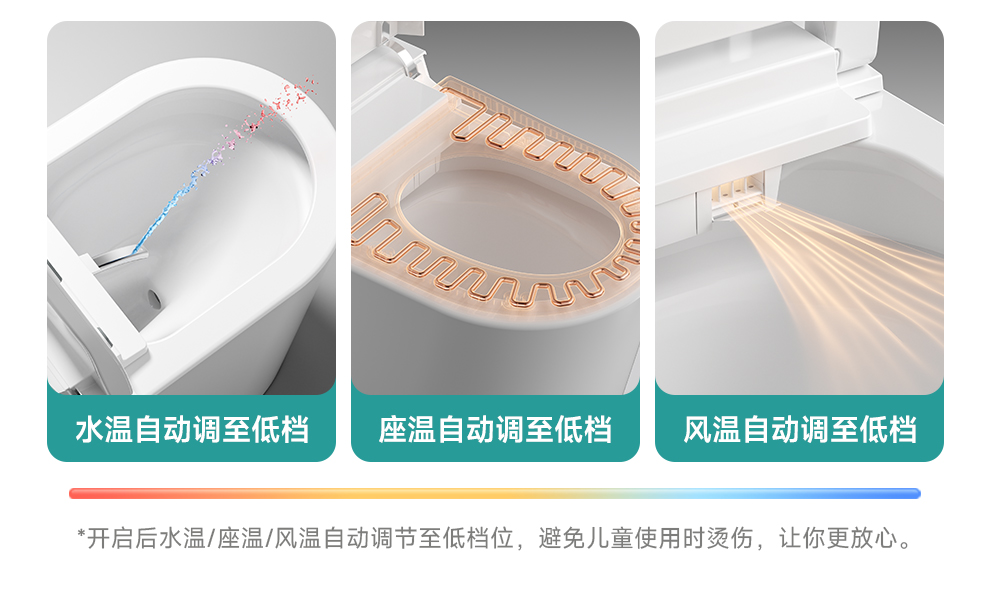 水温自动调至低档

座温自动调至低档

风温自动调至低档

*开启后水温/座温/风温自动调节至低档位，避免儿童使用时烫伤，让你更放心。